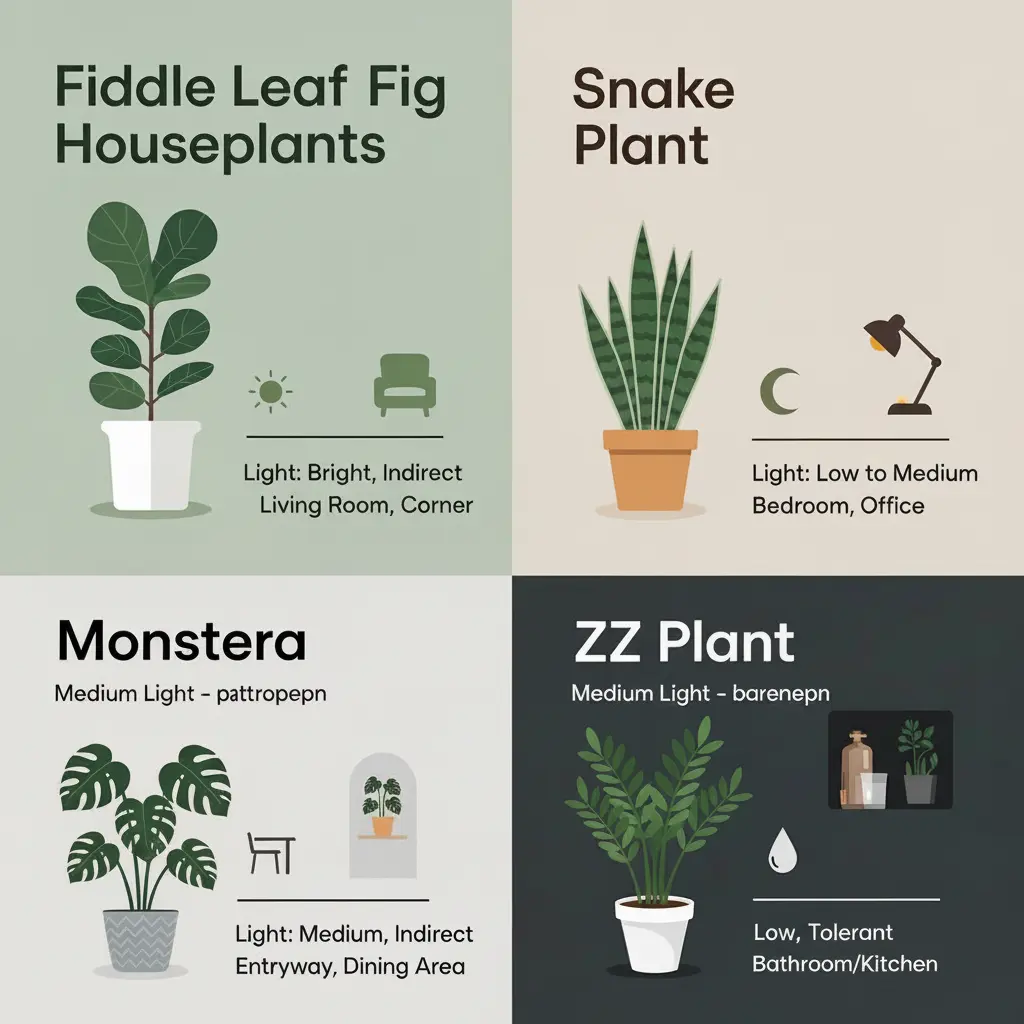 Fiddle Leaf Fig Houseplants

Light: Bright, Indirect
Living Room, Corner

Snake Plant

Light: Low to Medium
Bedroom, Office

Monstera

Medium Light - pattropepn

Light: Medium, Indirect
Entryway, Dining Area

ZZ Plant

Medium Light - barenepn

Low, Tolerant
Bathroom/Kitchen